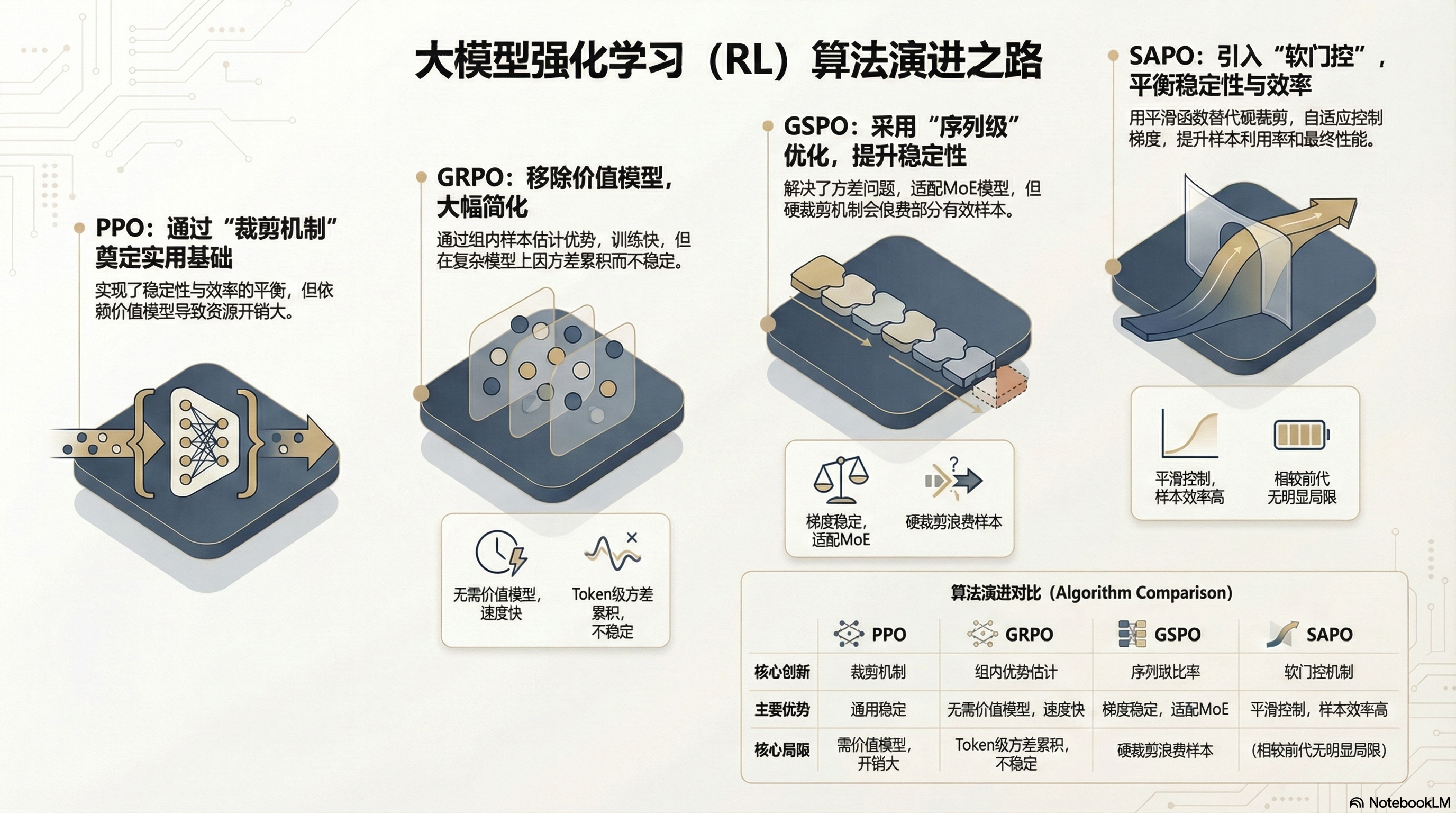 大模型强化学习（RL）算法演进之路

PPO：通过“裁剪机制”奠定实用基础

实现了稳定性与效率的平衡，但依赖价值模型导致资源开销大。

GRPO：移除价值模型，大幅简化

通过组内样本估计优势，训练快，但在复杂模型上因方差累积而不稳定。

无需价值模型，速度快

Token级方差累积，不稳定

GSPO：采用“序列级”优化，提升稳定性

解决了方差问题，适配MoE模型，但硬裁剪机制会浪费部分有效样本。

梯度稳定，适配MoE

硬裁剪浪费样本

SAPO：引入“软门控”，平衡稳定性与效率

用平滑函数替代硬裁剪，自适应控制梯度，提升样本利用率和最终性能。

平滑控制，样本效率高

相较前代无明显局限

算法演进对比（Algorithm Comparison）

| | PPO | GRPO | GSPO | SAPO |
|---|---|---|---|---|
| 核心创新 | 裁剪机制 | 组内优势估计 | 序列级比率 | 软门控机制 |
| 主要优势 | 通用稳定 | 无需价值模型，速度快 | 梯度稳定，适配MoE | 平滑控制，样本效率高 |
| 核心局限 | 需价值模型，开销大 | Token级方差累积，不稳定 | 硬裁剪浪费样本 | （相较前代无明显局限） |

NotebookLM