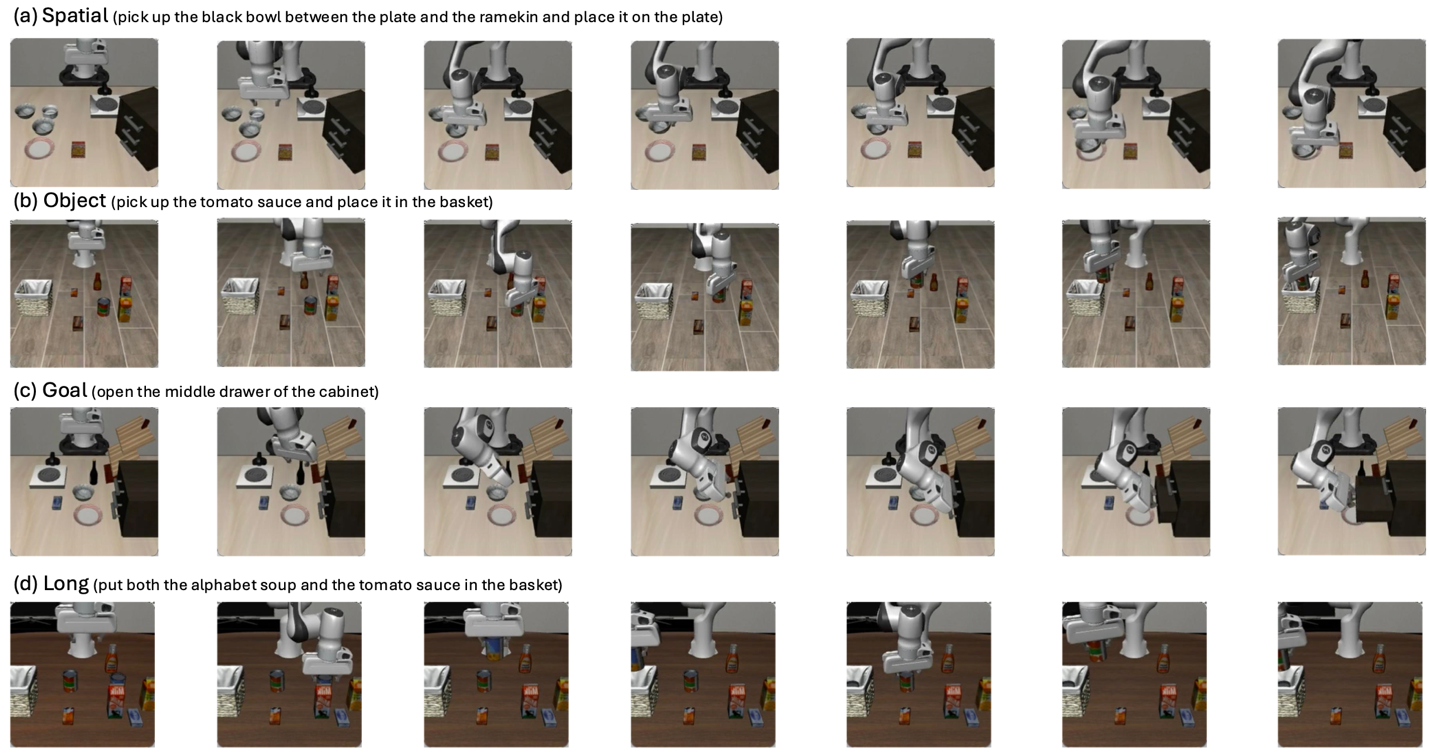 (a) Spatial (pick up the black bowl between the plate and the ramekin and place it on the plate)

(b) Object (pick up the tomato sauce and place it in the basket)

(c) Goal (open the middle drawer of the cabinet)

(d) Long (put both the alphabet soup and the tomato sauce in the basket)